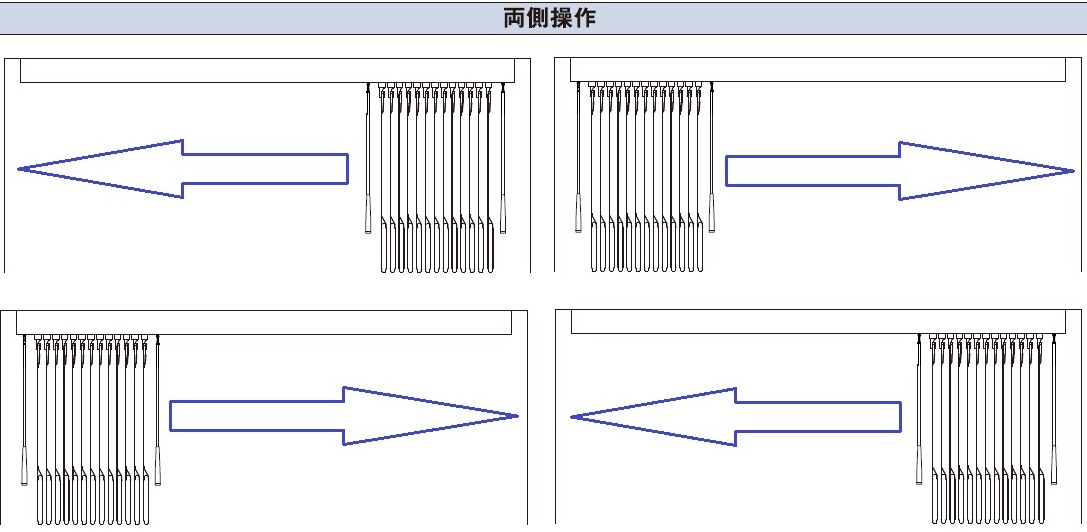 両側操作