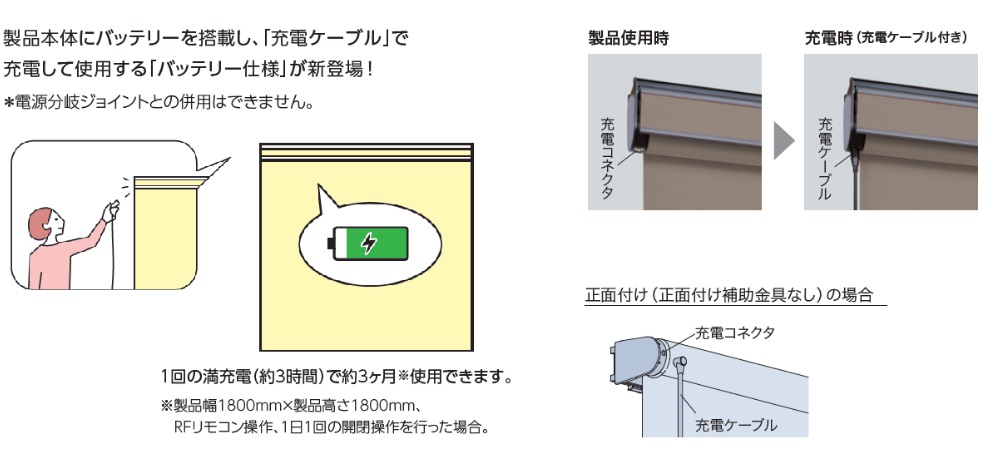 製品本体にバッテリーを搭載し、「充電ケーブル」で充電して使用する「バッテリー仕様」が新登場！
*電源分岐ジョイントとの併用はできません。

1回の満充電（約3時間）で約3ヶ月※使用できます。
※製品幅1800mm×製品高さ1800mm、RFリモコン操作、1日1回の開閉操作を行った場合。

製品使用時
充電コネクタ

充電時（充電ケーブル付き）
充電ケーブル

正面付け（正面付け補助金具なし）の場合
充電コネクタ
充電ケーブル