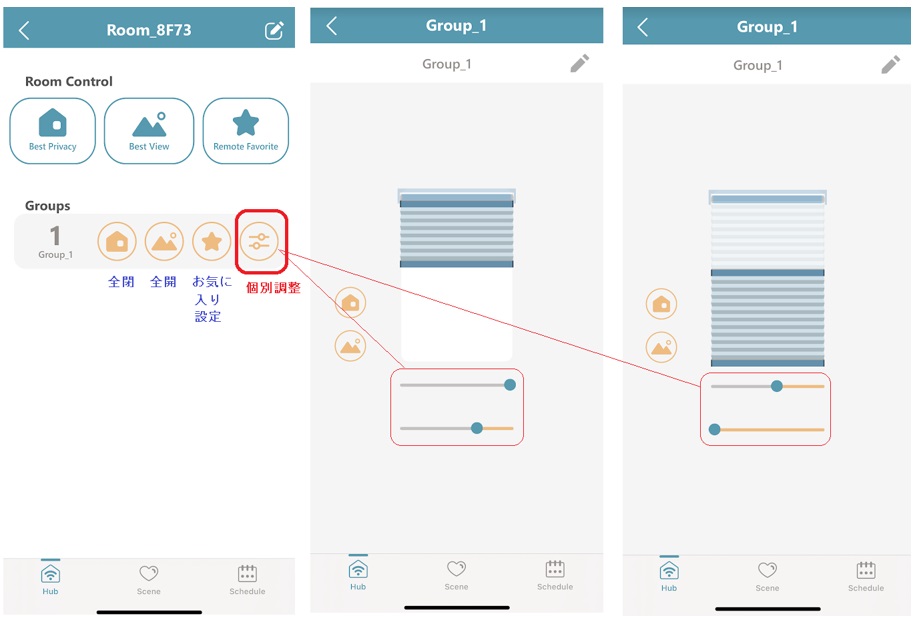 Room_8F73

Room Control

Best Privacy
Best View
Remote Favorite

Groups

1
Group_1

全閉
全開
お気に入り設定
個別調整

Hub
Scene
Schedule

Group_1

Group_1

Hub
Scene
Schedule

Group_1

Group_1

Hub
Scene
Schedule