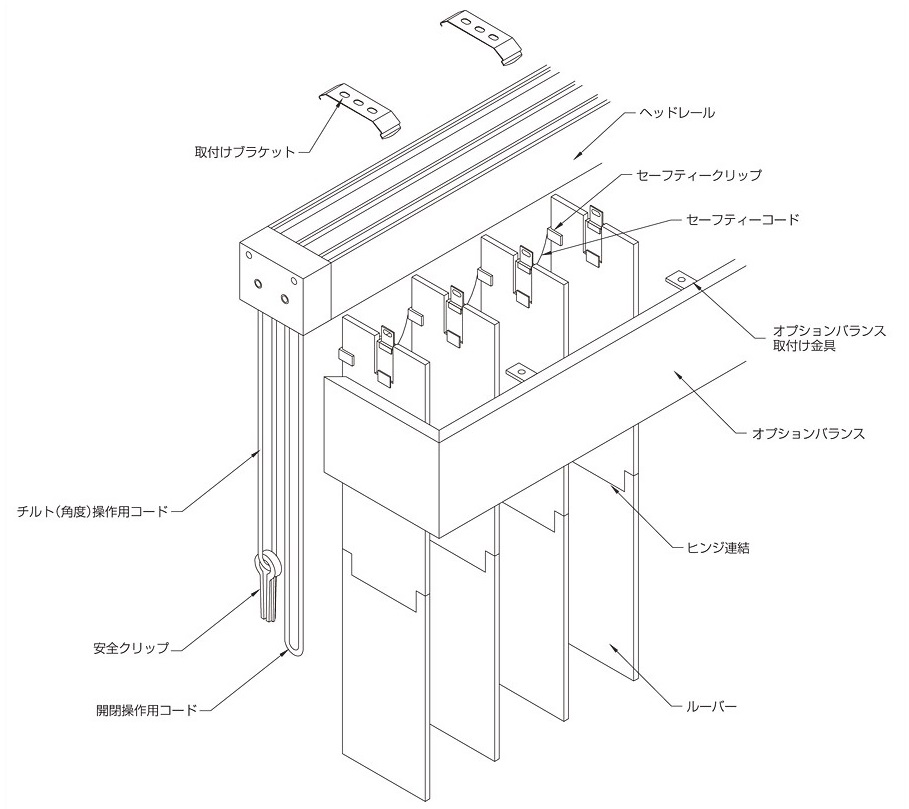 取付けブラケット

ヘッドレール

セーフティークリップ

セーフティーコード

オプションバランス
取付け金具

オプションバランス

チルト(角度)操作用コード

ヒンジ連結

安全クリップ

開閉操作用コード

ルーバー